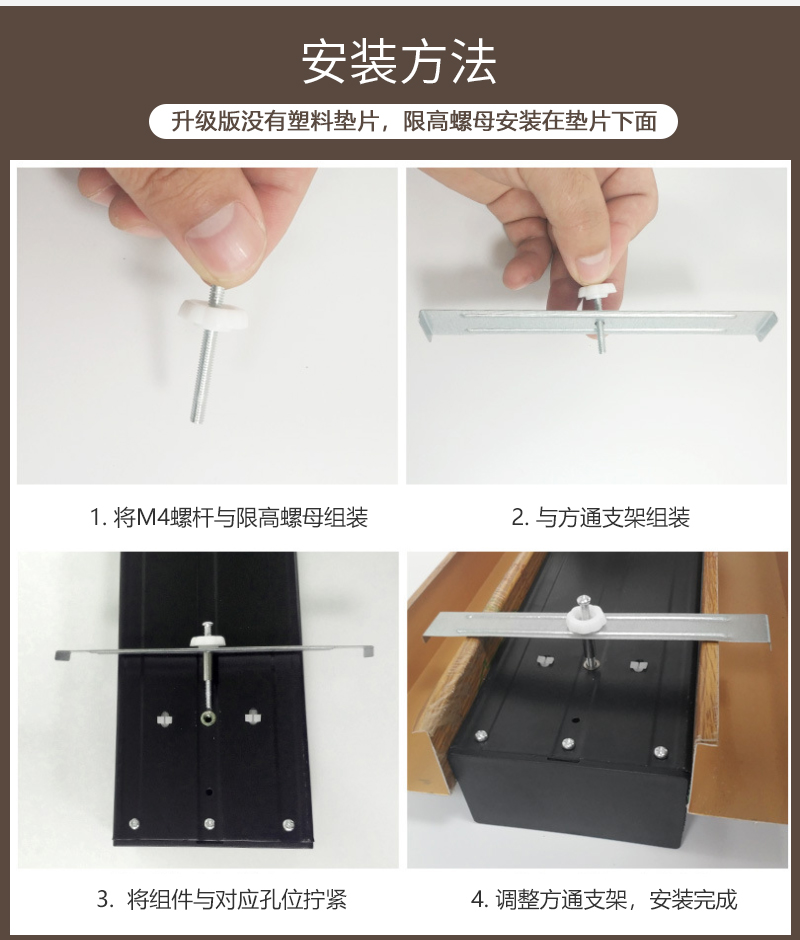 安装方法

升级版没有塑料垫片，限高螺母安装在垫片下面

1. 将M4螺杆与限高螺母组装

2. 与方通支架组装

3. 将组件与对应孔位拧紧

4. 调整方通支架，安装完成