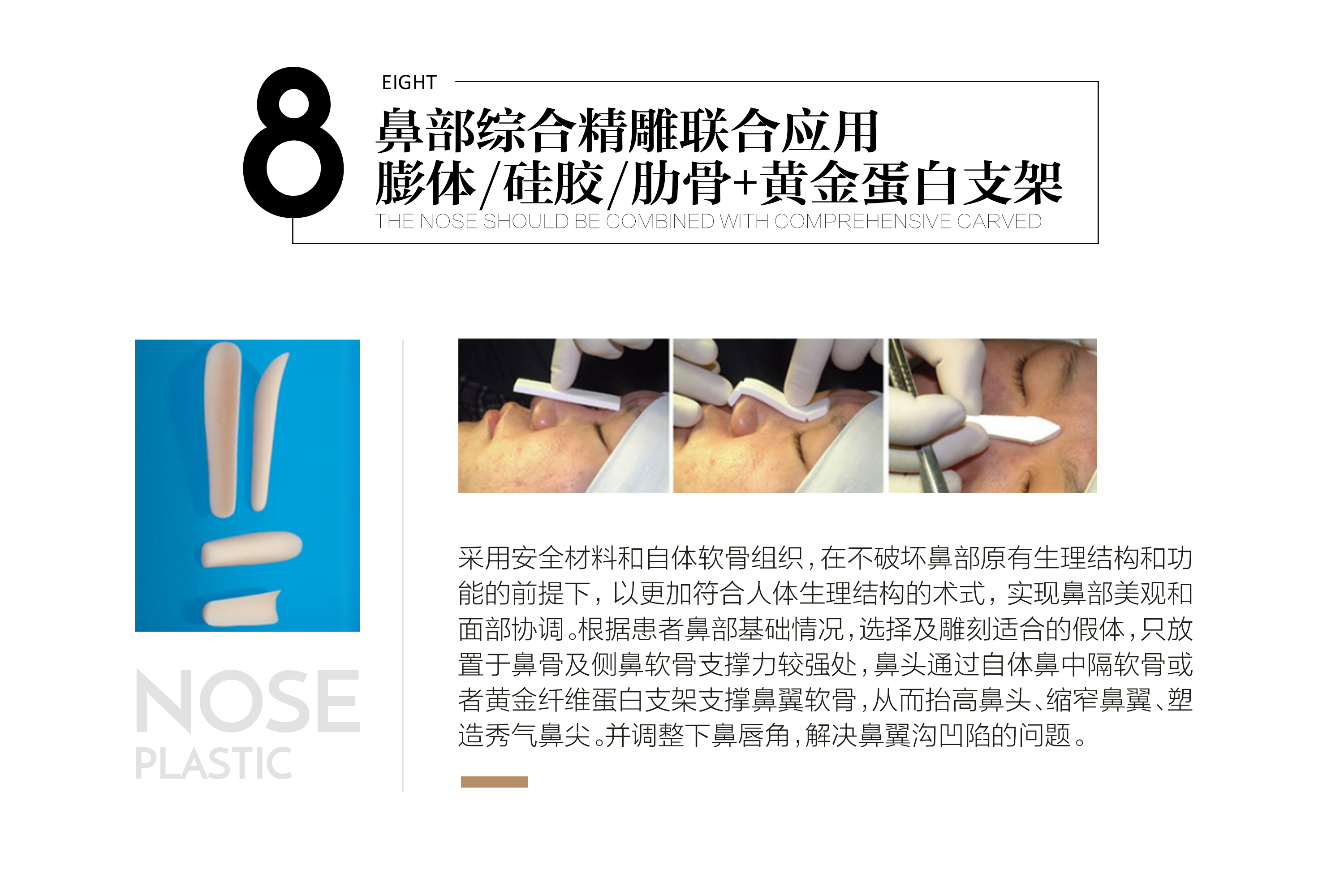 8

EIGHT

鼻部综合精雕联合应用
膨体/硅胶/肋骨+黄金蛋白支架

THE NOSE SHOULD BE COMBINED WITH COMPREHENSIVE CARVED

NOSE
PLASTIC

采用安全材料和自体软骨组织，在不破坏鼻部原有生理结构和功能的前提下，以更加符合人体生理结构的术式，实现鼻部美观和面部协调。根据患者鼻部基础情况，选择及雕刻适合的假体，只放置于鼻骨及侧鼻软骨支撑力较强处，鼻头通过自体鼻中隔软骨或者黄金纤维蛋白支架支撑鼻翼软骨，从而抬高鼻头、缩窄鼻翼、塑造秀气鼻尖。并调整下鼻唇角，解决鼻翼沟凹陷的问题。